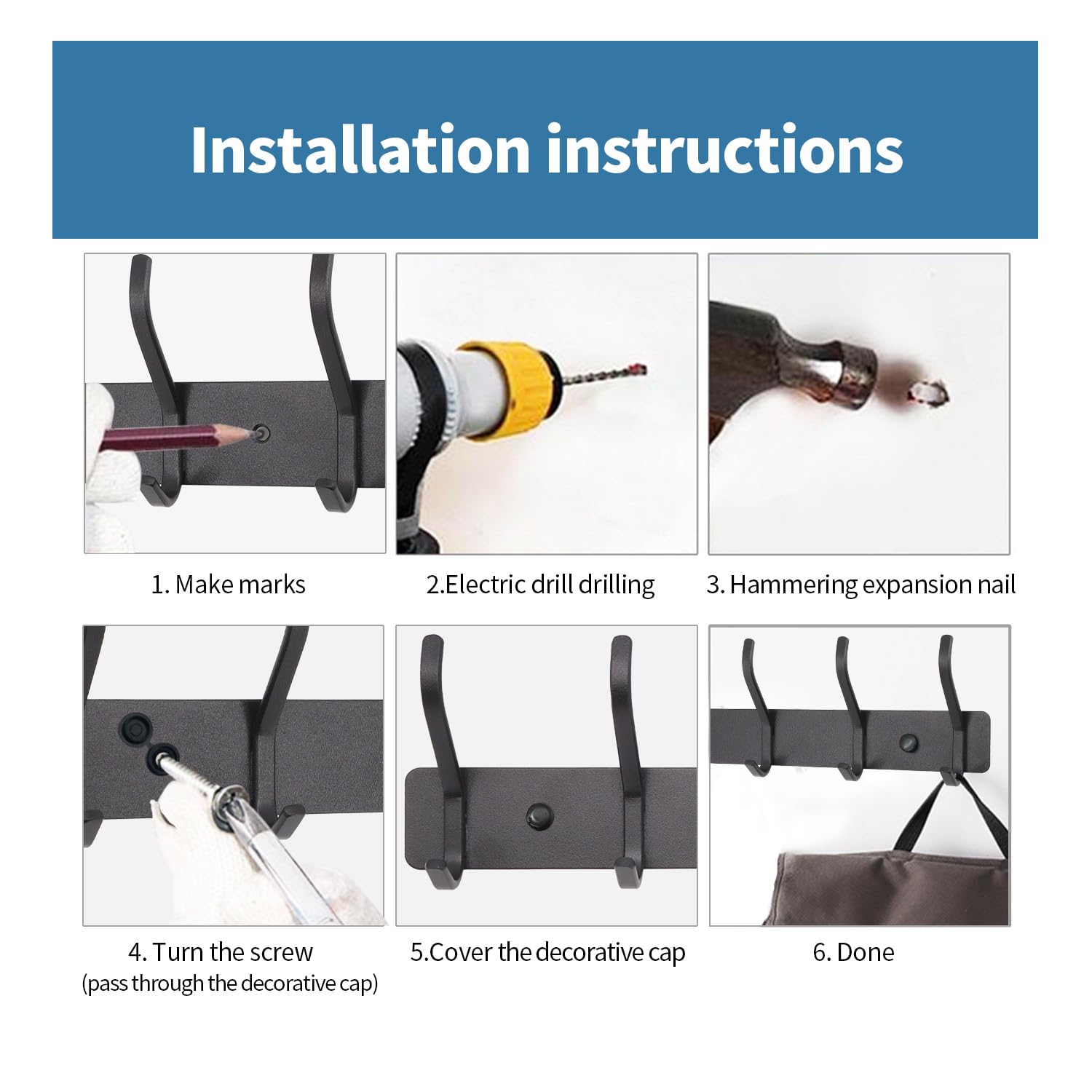 Installation instructions

1. Make marks

2.Electric drill drilling

3. Hammering expansion nail

4. Turn the screw
(pass through the decorative cap)

5.Cover the decorative cap

6. Done