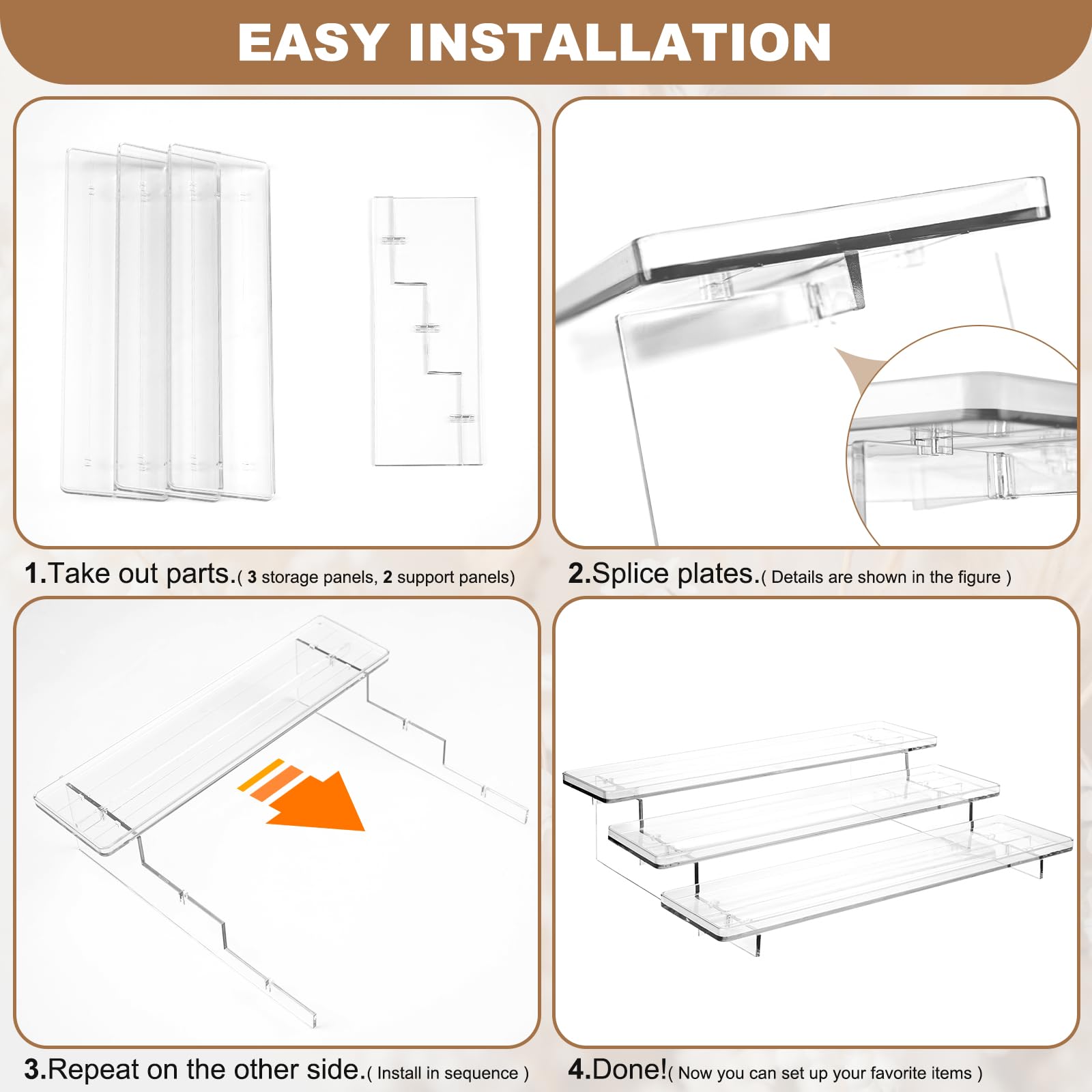 EASY INSTALLATION

1.Take out parts.( 3 storage panels, 2 support panels)

2.Splice plates.( Details are shown in the figure )

3.Repeat on the other side.( Install in sequence )

4.Done!( Now you can set up your favorite items )