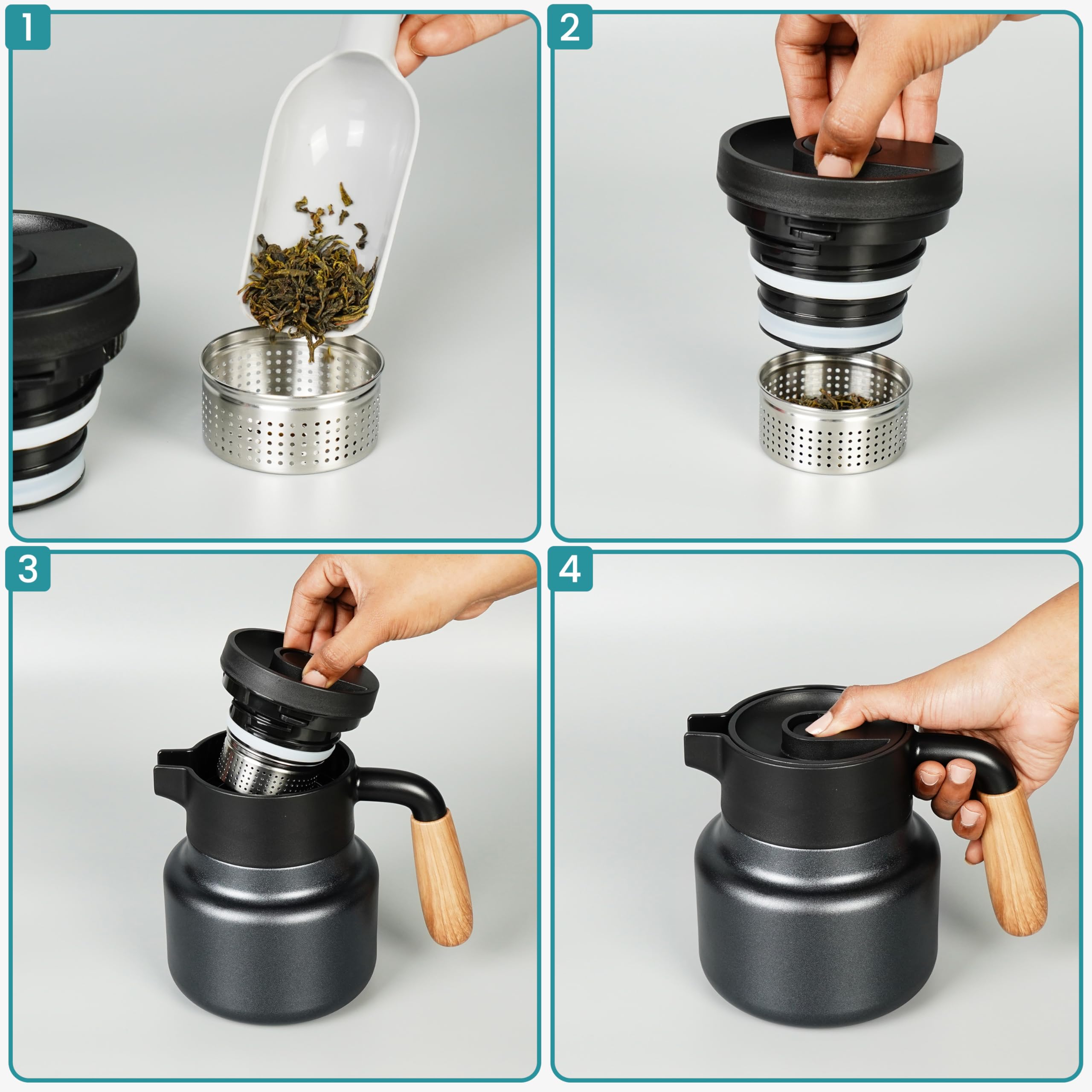 1

2

3

4