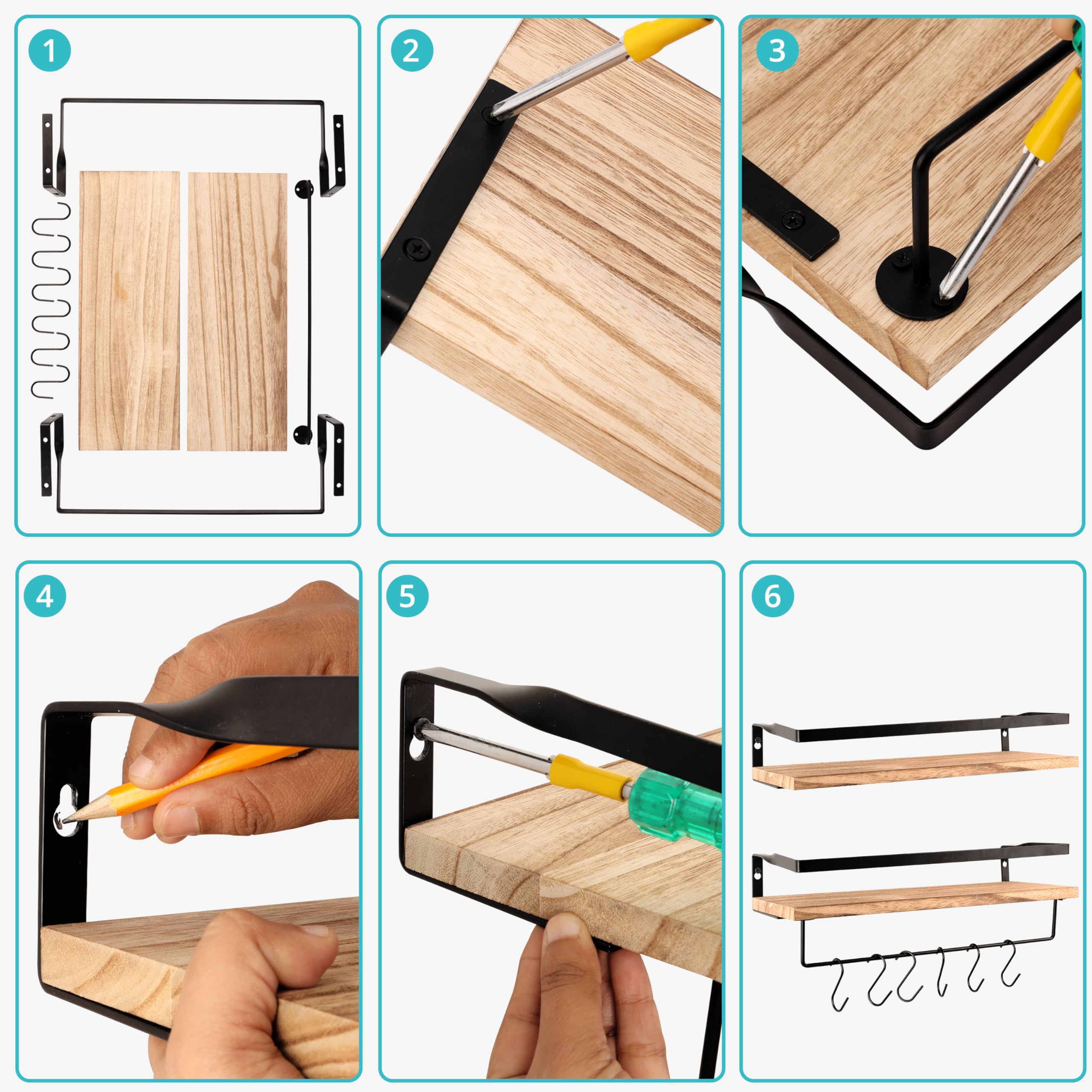 1

2

3

4

5

6