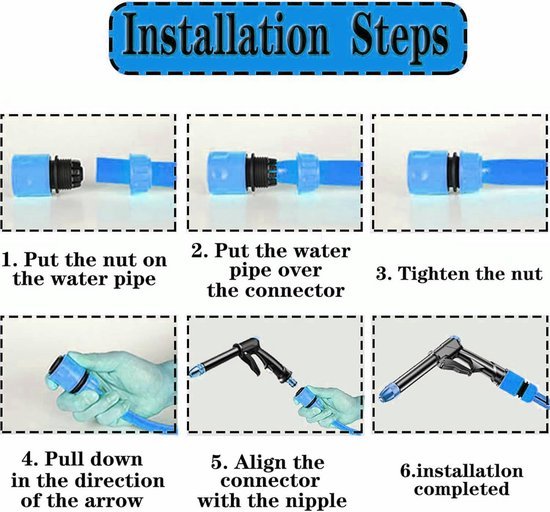 Installation Steps

1. Put the nut on the water pipe

2. Put the water pipe over the connector

3. Tighten the nut

4. Pull down in the direction of the arrow

5. Align the connector with the nipple

6.installatlon completed