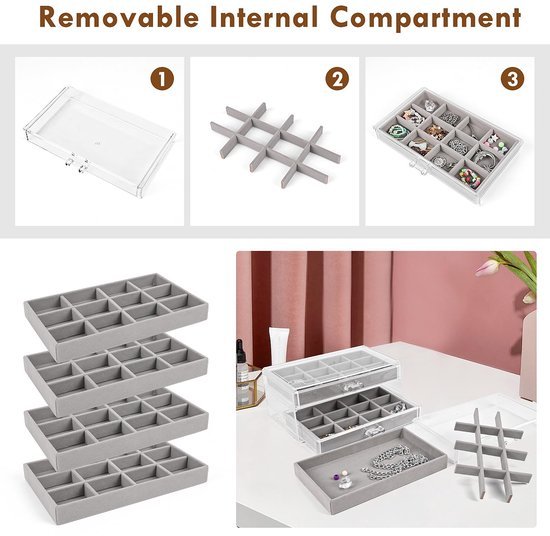 Removable Internal Compartment

1

2

3