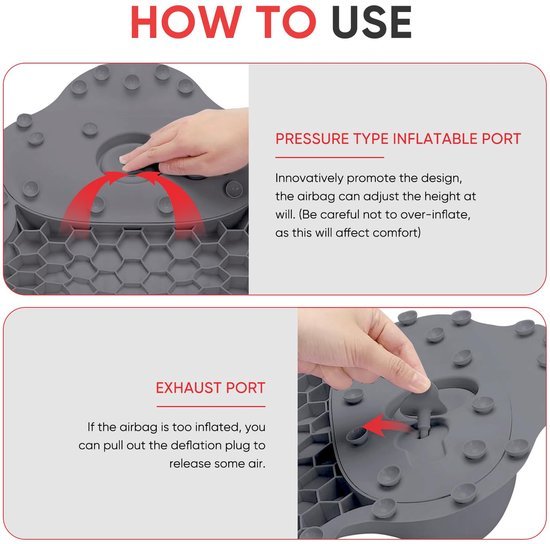 HOW TO USE

PRESSURE TYPE INFLATABLE PORT

Innovatively promote the design, the airbag can adjust the height at will. (Be careful not to over-inflate, as this will affect comfort)

EXHAUST PORT

If the airbag is too inflated, you can pull out the deflation plug to release some air.