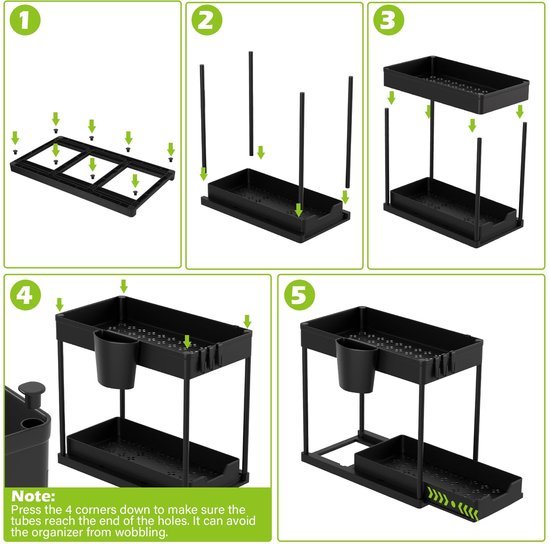 1

2

3

4

Note:
Press the 4 corners down to make sure the tubes reach the end of the holes. It can avoid the organizer from wobbling.

5