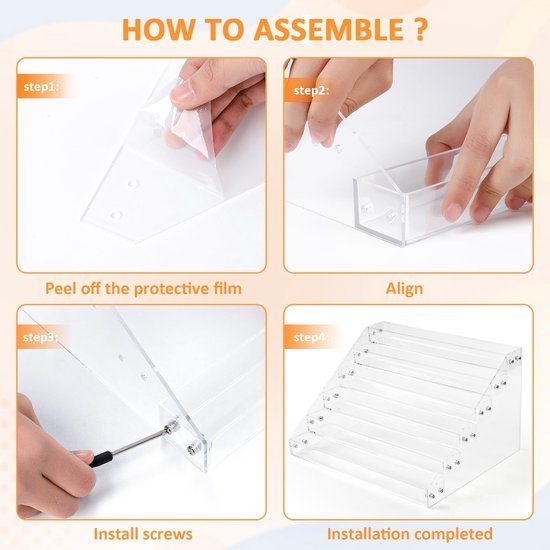 HOW TO ASSEMBLE ?

step1:

Peel off the protective film

step2:

Align

step3:

Install screws

step4:

Installation completed