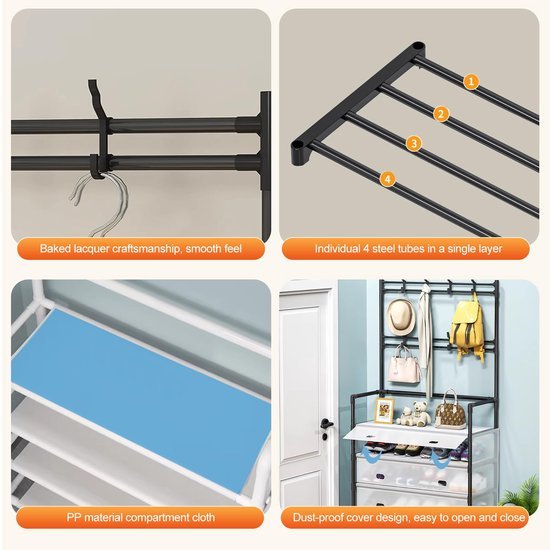 Baked lacquer craftsmanship, smooth feel

1
2
3
4

Individual 4 steel tubes in a single layer

PP material compartment cloth

Dust-proof cover design, easy to open and close