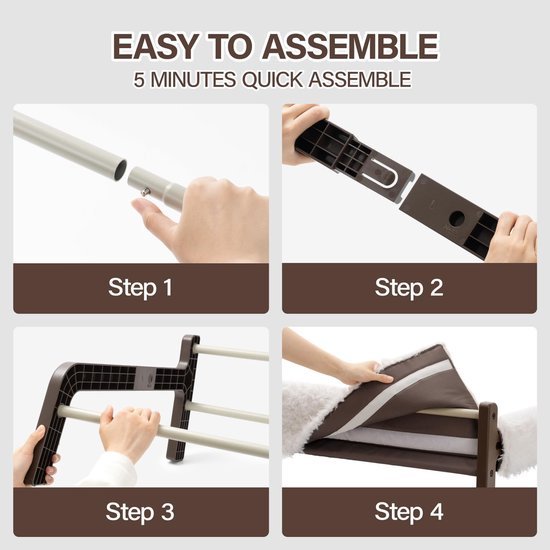 EASY TO ASSEMBLE
5 MINUTES QUICK ASSEMBLE

Step 1

Step 2

Step 3

Step 4