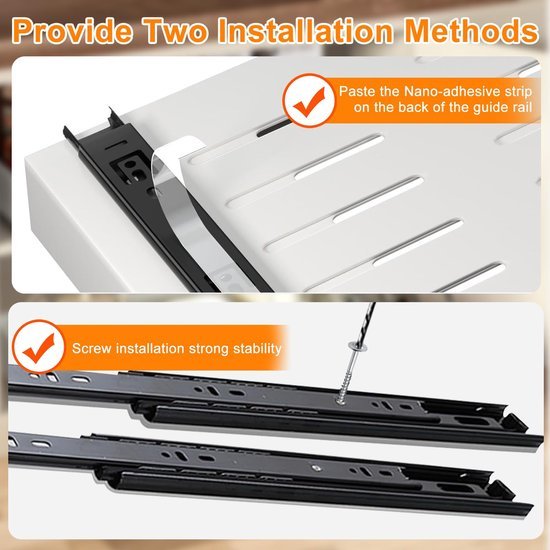 Provide Two Installation Methods

Paste the Nano-adhesive strip on the back of the guide rail

Screw installation strong stability