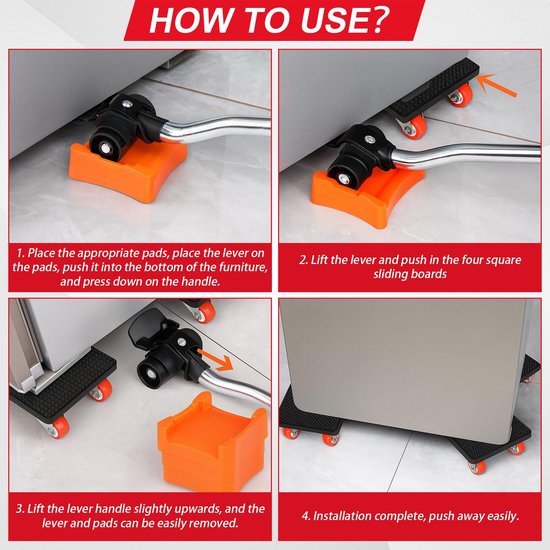 HOW TO USE?

1. Place the appropriate pads, place the lever on the pads, push it into the bottom of the furniture, and press down on the handle.

2. Lift the lever and push in the four square sliding boards

3. Lift the lever handle slightly upwards, and the lever and pads can be easily removed.

4. Installation complete, push away easily.