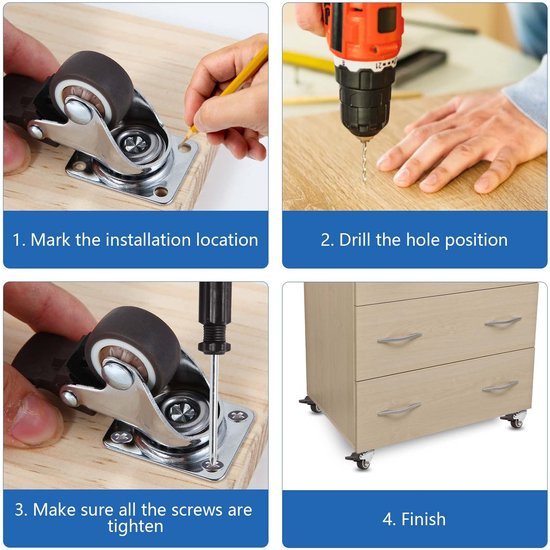 1. Mark the installation location

2. Drill the hole position

3. Make sure all the screws are tighten

4. Finish