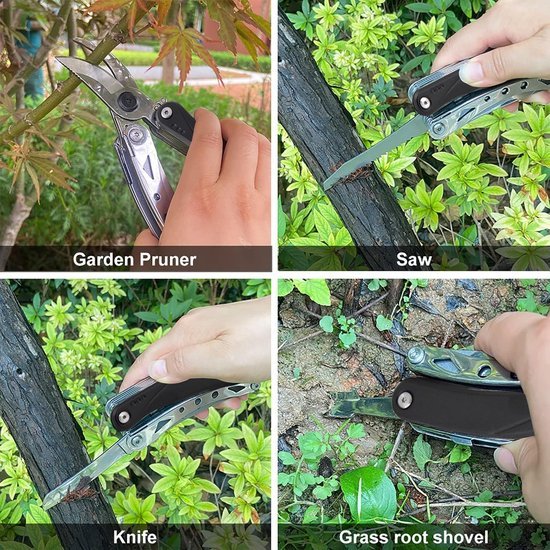 Garden Pruner

Saw

Knife

Grass root shovel