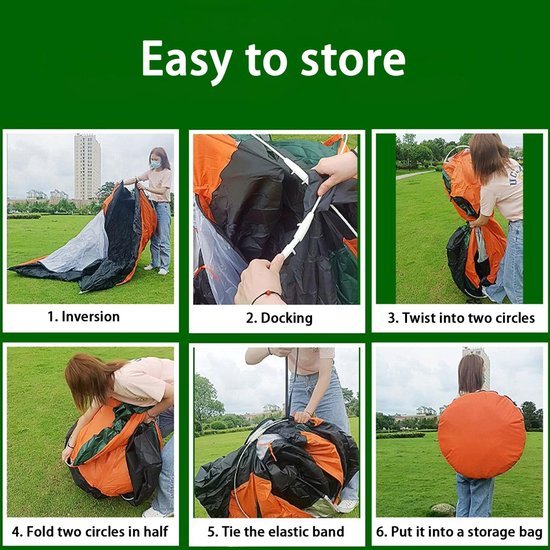 Easy to store

1. Inversion

2. Docking

3. Twist into two circles

4. Fold two circles in half

5. Tie the elastic band

6. Put it into a storage bag