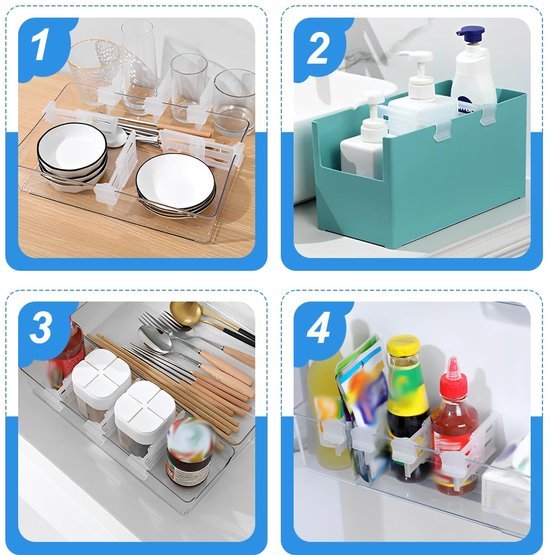 1

2

3

4