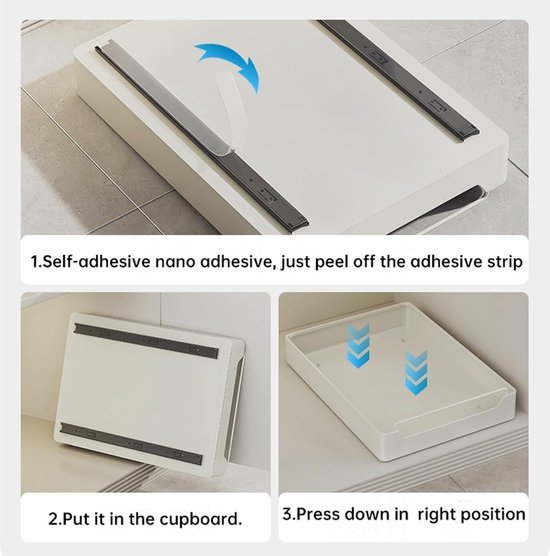 1.Self-adhesive nano adhesive, just peel off the adhesive strip

2.Put it in the cupboard.

3.Press down in right position