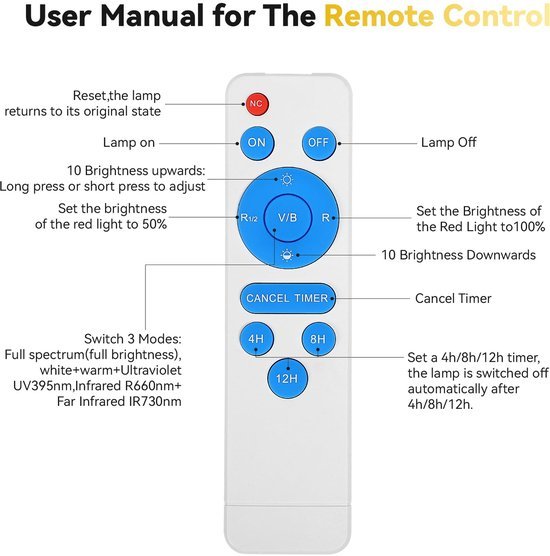 User Manual for The Remote Control

Reset,the lamp returns to its original state

NC

Lamp on

ON

OFF

Lamp Off

10 Brightness upwards: Long press or short press to adjust

Set the brightness of the red light to 50%

R1/2

V/B

R

Set the Brightness of the Red Light to100%

10 Brightness Downwards

CANCEL TIMER

Cancel Timer

Switch 3 Modes: Full spectrum(full brightness), white+warm+Ultraviolet UV395nm,Infrared R660nm+ Far Infrared IR730nm

4H

8H

12H

Set a 4h/8h/12h timer, the lamp is switched off automatically after 4h/8h/12h.