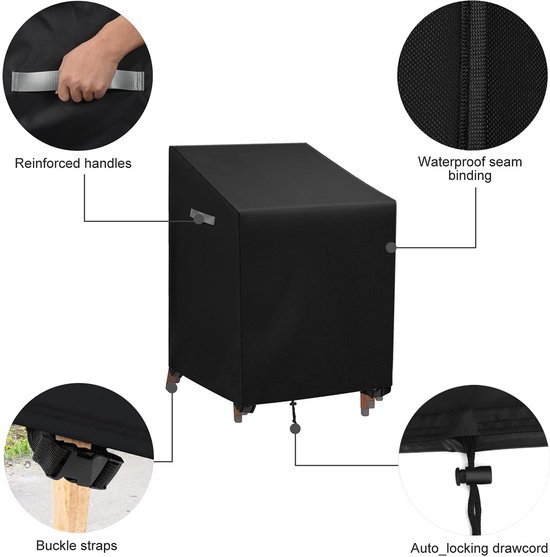 Reinforced handles

Waterproof seam binding

Buckle straps

Auto_locking drawcord