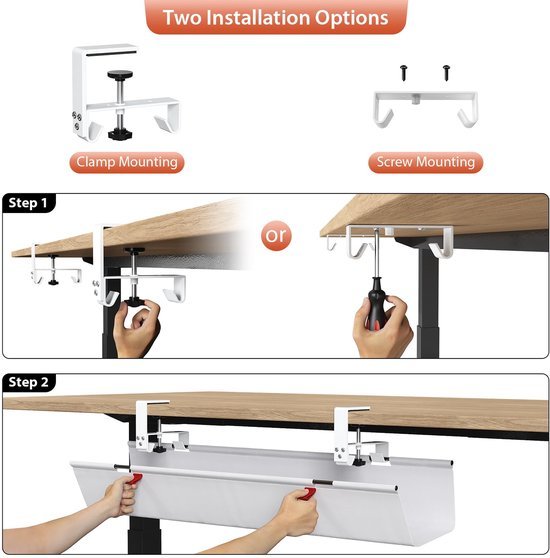 Two Installation Options

Clamp Mounting

Screw Mounting

Step 1

or

Step 2