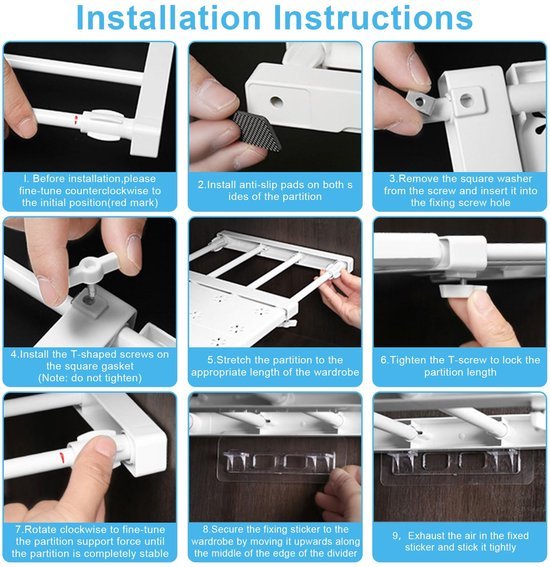 Installation Instructions

I. Before installation,please fine-tune counterclockwise to the initial position(red mark)

2.Install anti-slip pads on both s ides of the partition

3.Remove the square washer from the screw and insert it into the fixing screw hole

4.Install the T-shaped screws on the square gasket (Note: do not tighten)

5.Stretch the partition to the appropriate length of the wardrobe

6.Tighten the T-screw to lock the partition length

7.Rotate clockwise to fine-tune the partition support force until the partition is completely stable

8.Secure the fixing sticker to the wardrobe by moving it upwards along the middle of the edge of the divider

9, Exhaust the air in the fixed sticker and stick it tightly