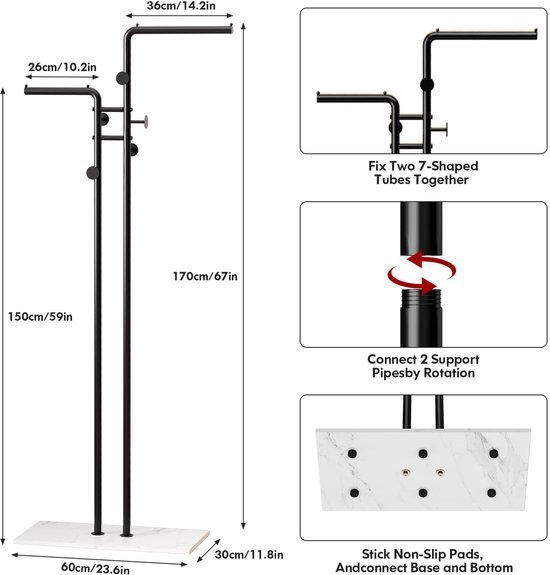 36cm/14.2in

26cm/10.2in

170cm/67in

150cm/59in

30cm/11.8in

60cm/23.6in

Fix Two 7-Shaped Tubes Together

Connect 2 Support Pipesby Rotation

Stick Non-Slip Pads, Andconnect Base and Bottom