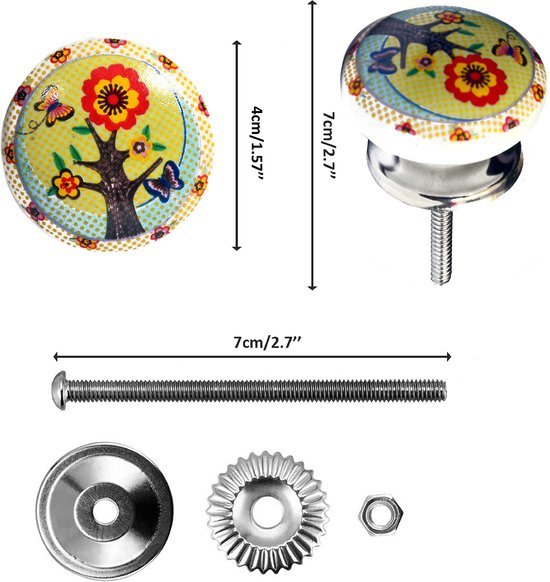 4cm/1.57’’

7cm/2.7’’

7cm/2.7’’