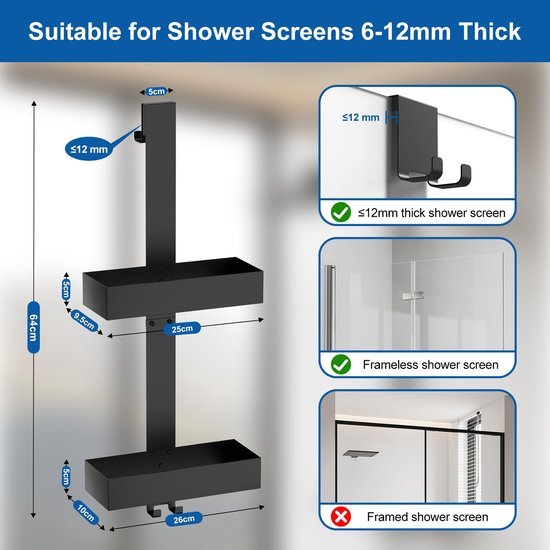 Suitable for Shower Screens 6-12mm Thick

5cm

≤12 mm

64cm

5cm

9.5cm

25cm

5cm

10cm

26cm

≤12 mm

≤12mm thick shower screen

Frameless shower screen

Framed shower screen