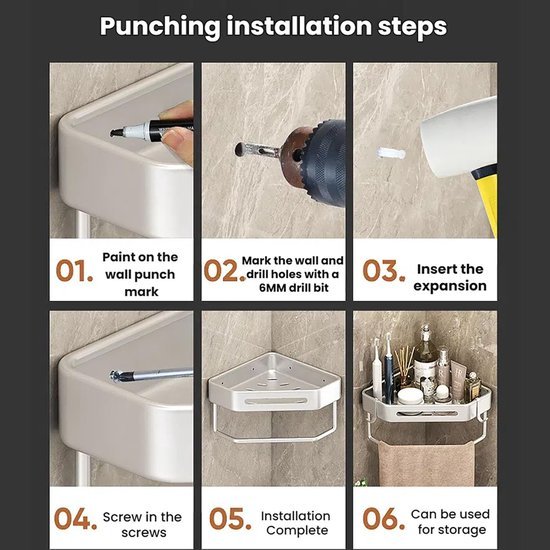 Punching installation steps

01. Paint on the wall punch mark

02. Mark the wall and drill holes with a 6MM drill bit

03. Insert the expansion

04. Screw in the screws

05. Installation Complete

06. Can be used for storage