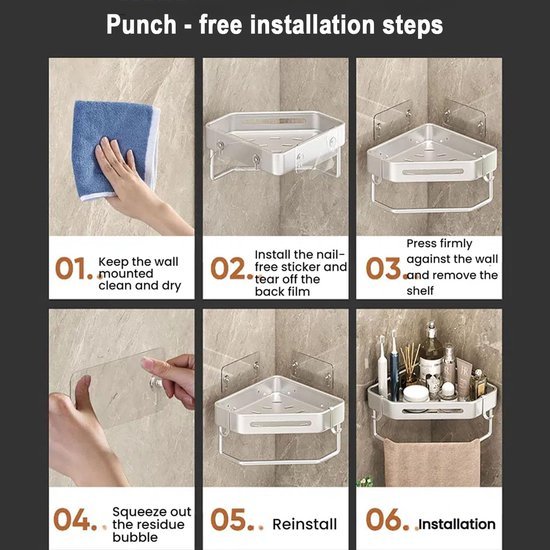 Punch - free installation steps

01. Keep the wall mounted clean and dry

02. Install the nail-free sticker and tear off the back film

03. Press firmly against the wall and remove the shelf

04. Squeeze out the residue bubble

05. Reinstall

06. Installation