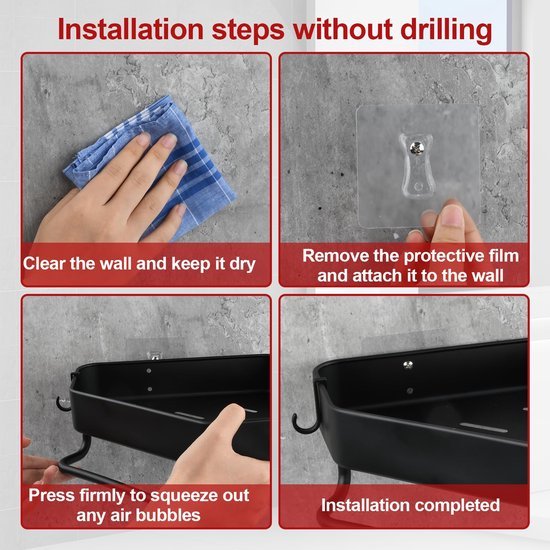 Installation steps without drilling

Clear the wall and keep it dry

Remove the protective film and attach it to the wall

Press firmly to squeeze out any air bubbles

Installation completed