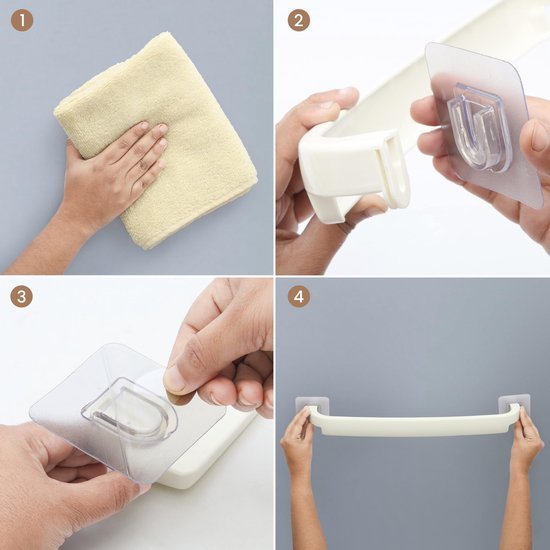 1

2

3

4