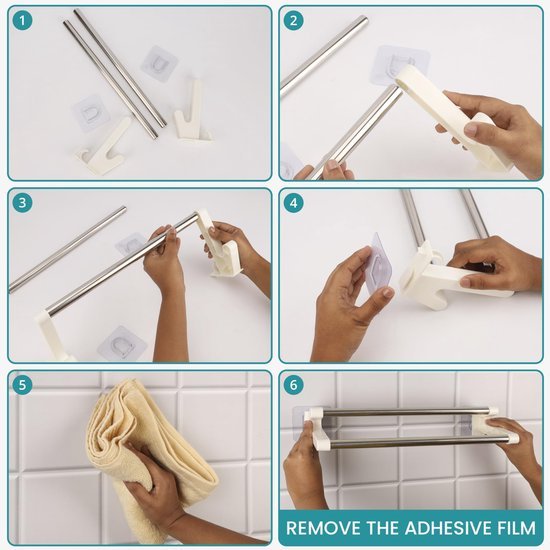 1

2

3

4

5

6

REMOVE THE ADHESIVE FILM