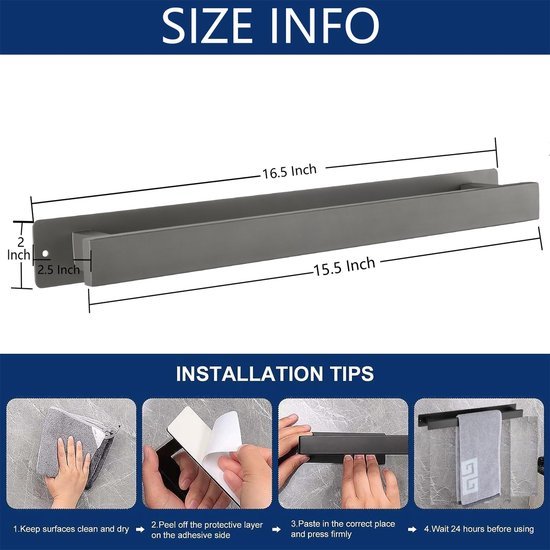 SIZE INFO

16.5 Inch

2 Inch

2.5 Inch

15.5 Inch

INSTALLATION TIPS

1.Keep surfaces clean and dry

2.Peel off the protective layer on the adhesive side

3.Paste in the correct place and press firmly

4.Wait 24 hours before using