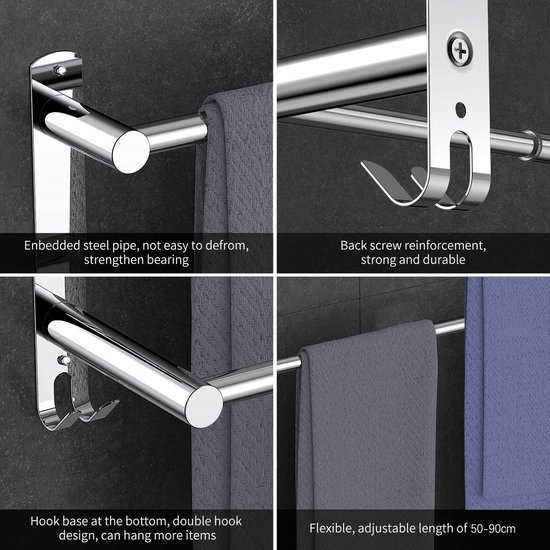 Enbedded steel pipe, not easy to defrom, strengthen bearing

Back screw reinforcement, strong and durable

Hook base at the bottom, double hook design, can hang more items

Flexible, adjustable length of 50-90cm