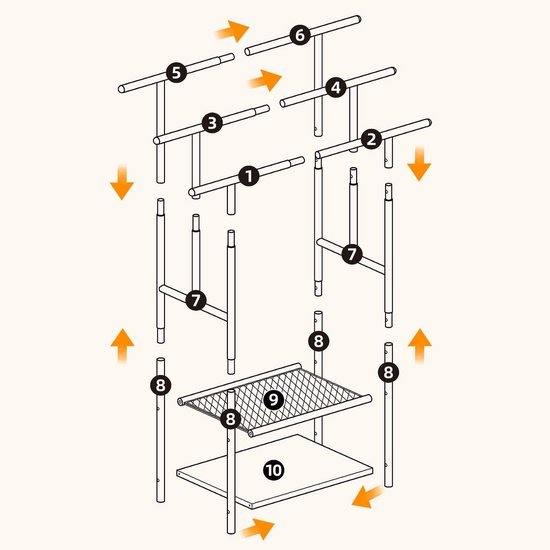 6
5
4
3
2
1
7
7
8
8
8
9
8
10