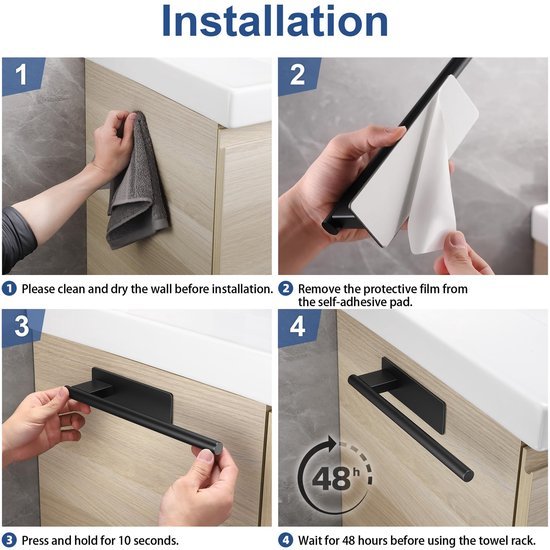 Installation

1

2

1 Please clean and dry the wall before installation.

2 Remove the protective film from the self-adhesive pad.

3

4

48h

3 Press and hold for 10 seconds.

4 Wait for 48 hours before using the towel rack.