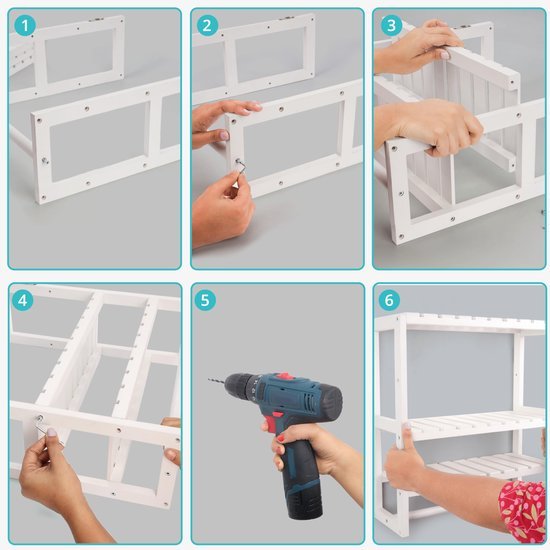 1
2
3
4
5
6