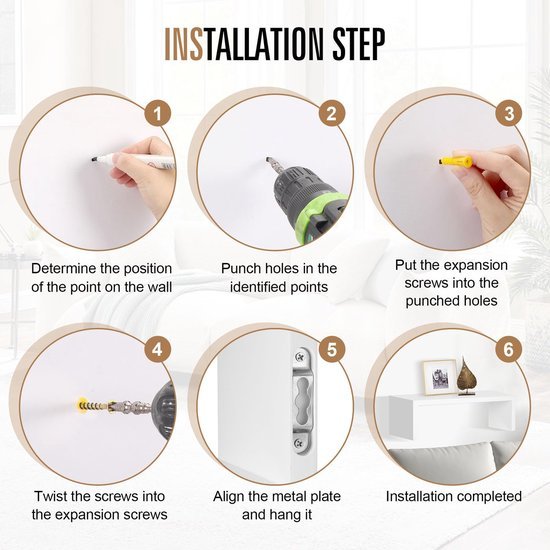 INSTALLATION STEP

1

Determine the position of the point on the wall

2

Punch holes in the identified points

3

Put the expansion screws into the punched holes

4

Twist the screws into the expansion screws

5

Align the metal plate and hang it

6

Installation completed