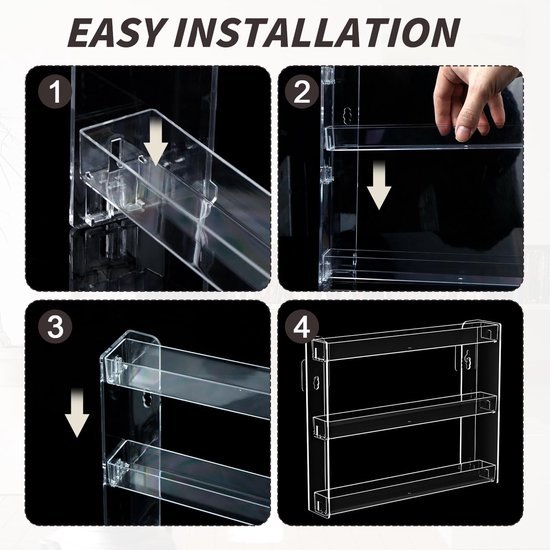 EASY INSTALLATION

1

2

3

4