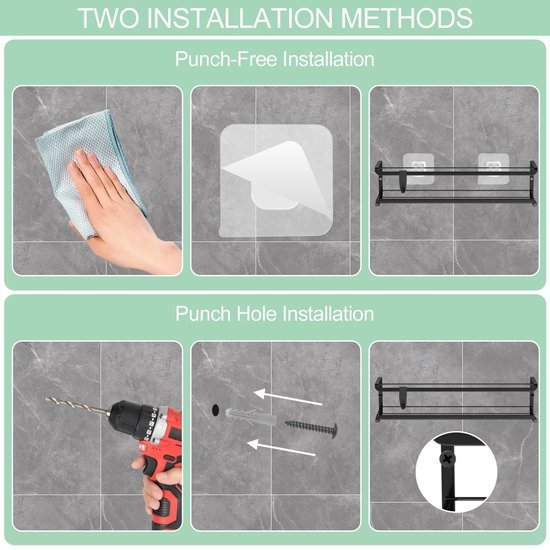 TWO INSTALLATION METHODS

Punch-Free Installation

Punch Hole Installation