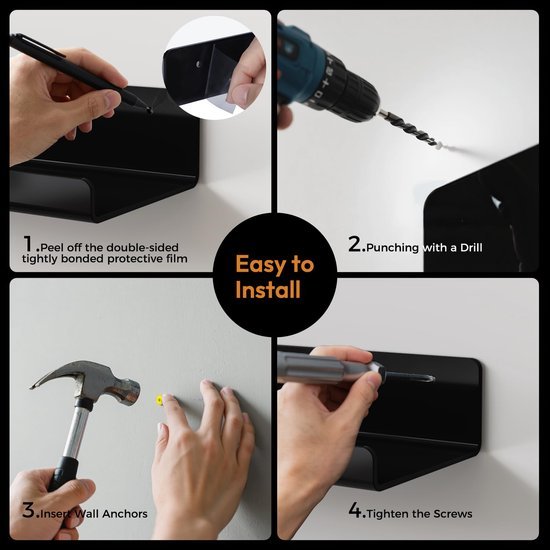 1.Peel off the double-sided tightly bonded protective film

2.Punching with a Drill

Easy to Install

3.Insert Wall Anchors

4.Tighten the Screws