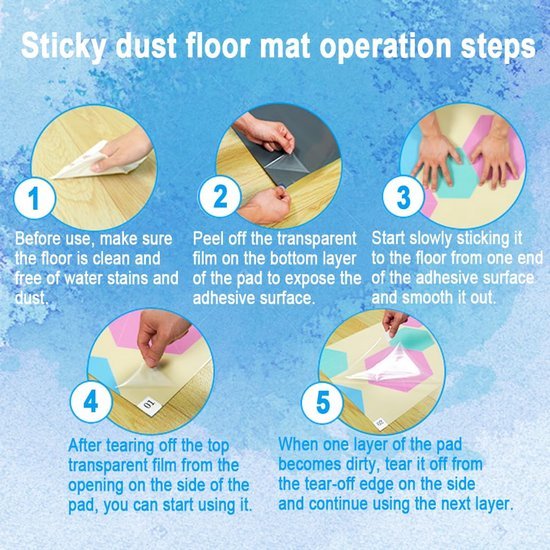 Sticky dust floor mat operation steps

1

Before use, make sure the floor is clean and free of water stains and dust.

2

Peel off the transparent film on the bottom layer of the pad to expose the adhesive surface.

3

Start slowly sticking it to the floor from one end of the adhesive surface and smooth it out.

4

01

After tearing off the top transparent film from the opening on the side of the pad, you can start using it.

5

02

When one layer of the pad becomes dirty, tear it off from the tear-off edge on the side and continue using the next layer.