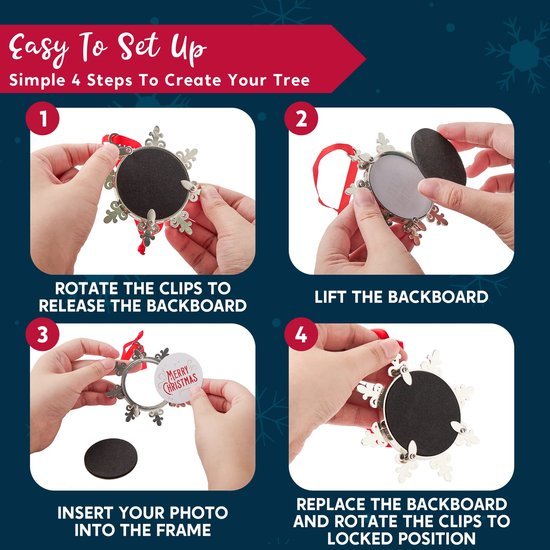 Easy To Set Up
Simple 4 Steps To Create Your Tree

1

ROTATE THE CLIPS TO RELEASE THE BACKBOARD

2

LIFT THE BACKBOARD

3

MERRY CHRISTMAS

INSERT YOUR PHOTO INTO THE FRAME

4

REPLACE THE BACKBOARD AND ROTATE THE CLIPS TO LOCKED POSITION