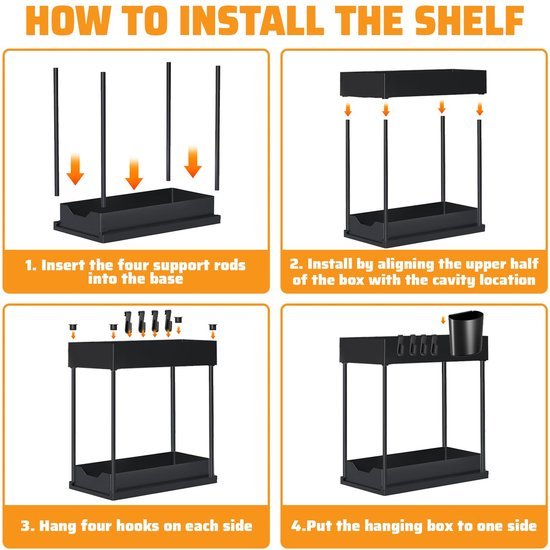 HOW TO INSTALL THE SHELF

1. Insert the four support rods into the base

2. Install by aligning the upper half of the box with the cavity location

3. Hang four hooks on each side

4.Put the hanging box to one side