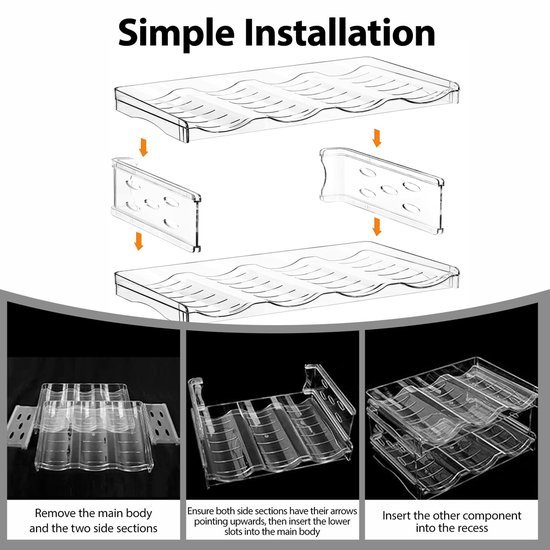 Simple Installation

Remove the main body and the two side sections

Ensure both side sections have their arrows pointing upwards, then insert the lower slots into the main body

Insert the other component into the recess