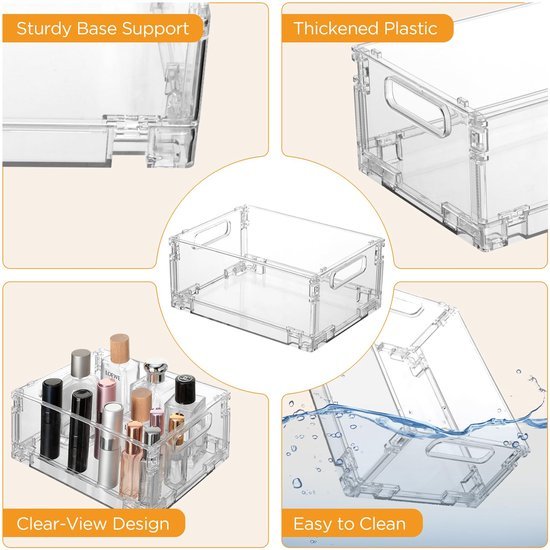 Sturdy Base Support

Thickened Plastic

LOEWE

Clear-View Design

Easy to Clean