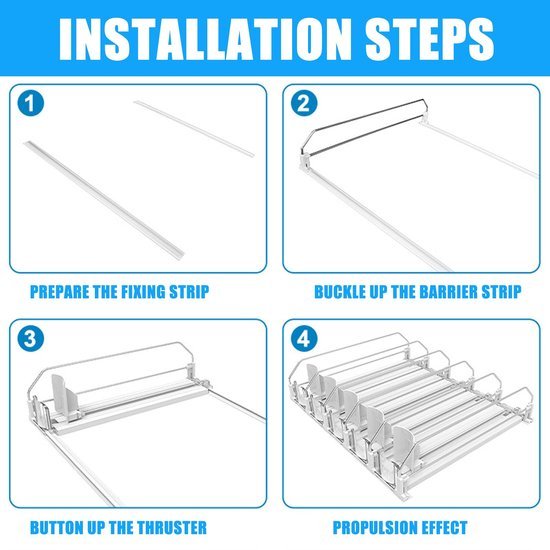 INSTALLATION STEPS

1

PREPARE THE FIXING STRIP

2

BUCKLE UP THE BARRIER STRIP

3

BUTTON UP THE THRUSTER

4

PROPULSION EFFECT