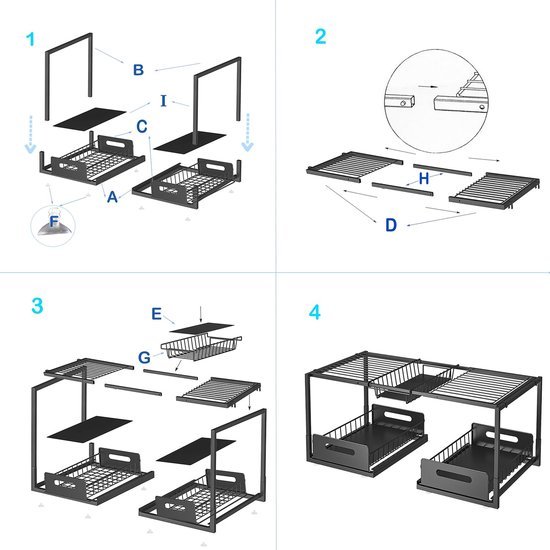 1

B

I

C

A

F

2

H

D

3

E

G

4