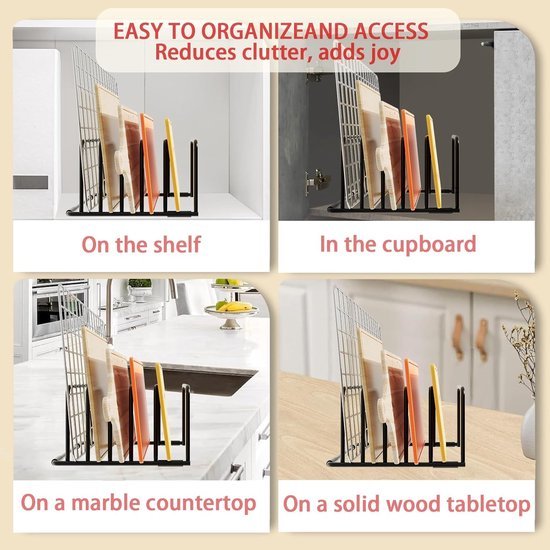 EASY TO ORGANIZEAND ACCESS
Reduces clutter, adds joy

On the shelf

In the cupboard

On a marble countertop

On a solid wood tabletop