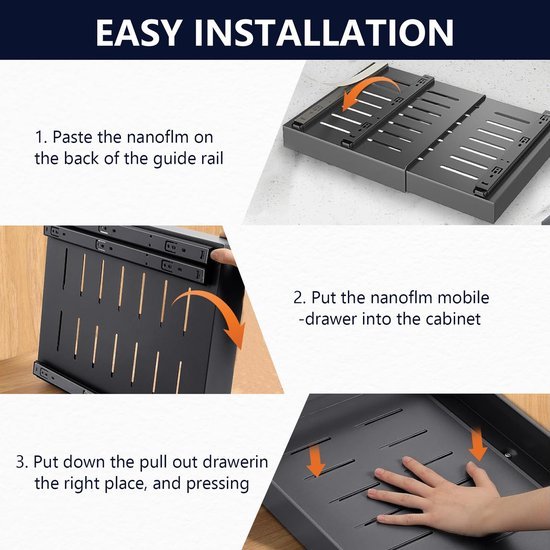 EASY INSTALLATION

1. Paste the nanoflm on the back of the guide rail

2. Put the nanoflm mobile -drawer into the cabinet

3. Put down the pull out drawerin the right place, and pressing