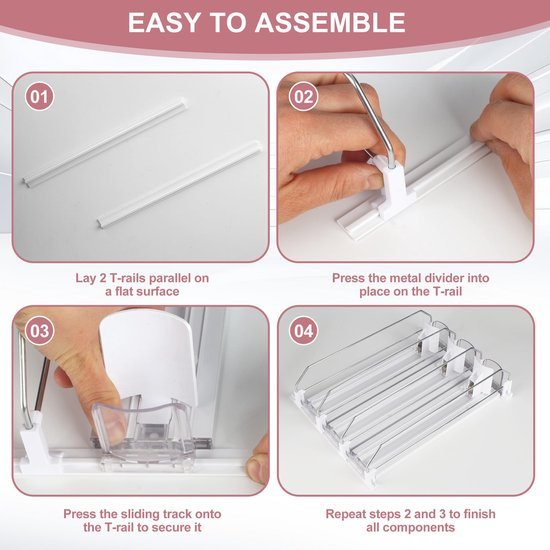 EASY TO ASSEMBLE

01

Lay 2 T-rails parallel on a flat surface

02

Press the metal divider into place on the T-rail

03

Press the sliding track onto the T-rail to secure it

04

Repeat steps 2 and 3 to finish all components