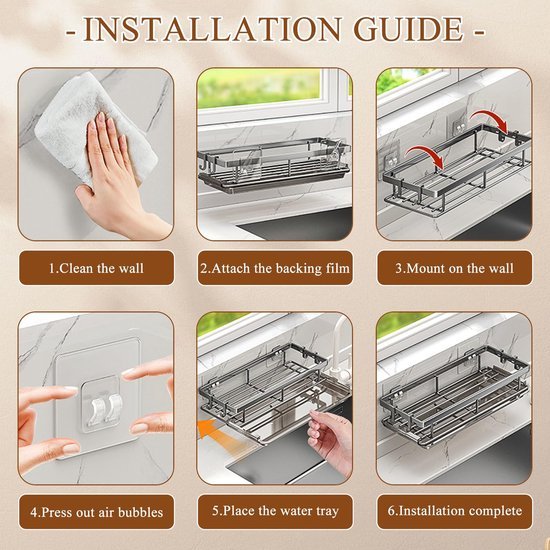 - INSTALLATION GUIDE -

1.Clean the wall

2.Attach the backing film

3.Mount on the wall

4.Press out air bubbles

5.Place the water tray

6.Installation complete